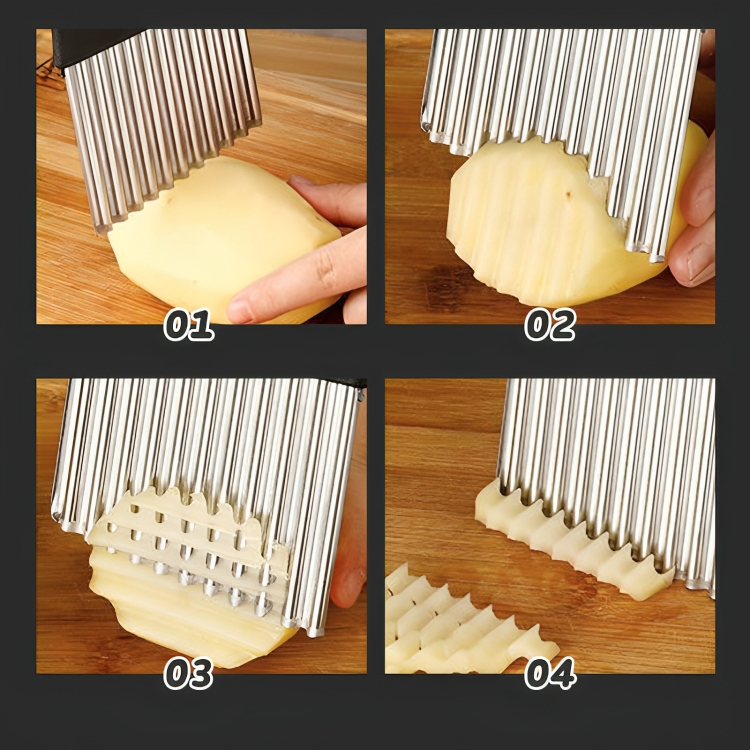 01

02

03

04